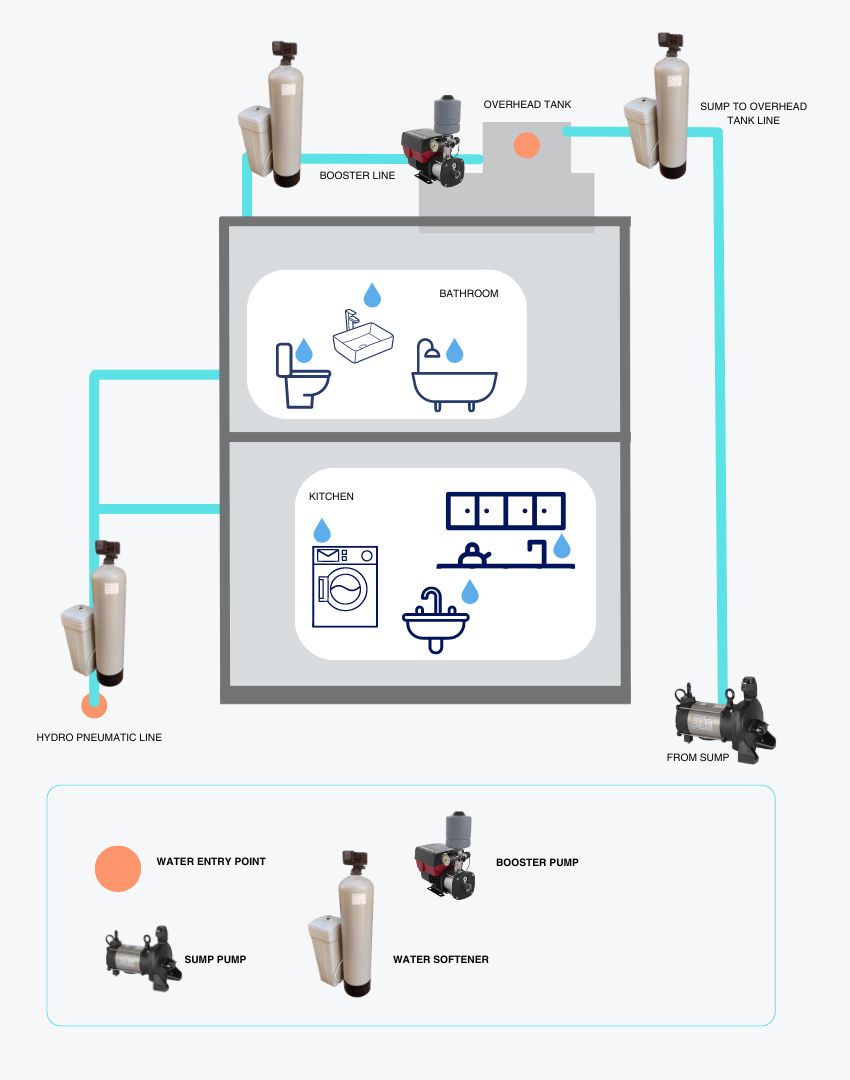 OVERHEAD TANK

SUMP TO OVERHEAD TANK LINE

BOOSTER LINE

BATHROOM

KITCHEN

HYDRO PNEUMATIC LINE

FROM SUMP

WATER ENTRY POINT

BOOSTER PUMP

SUMP PUMP

WATER SOFTENER